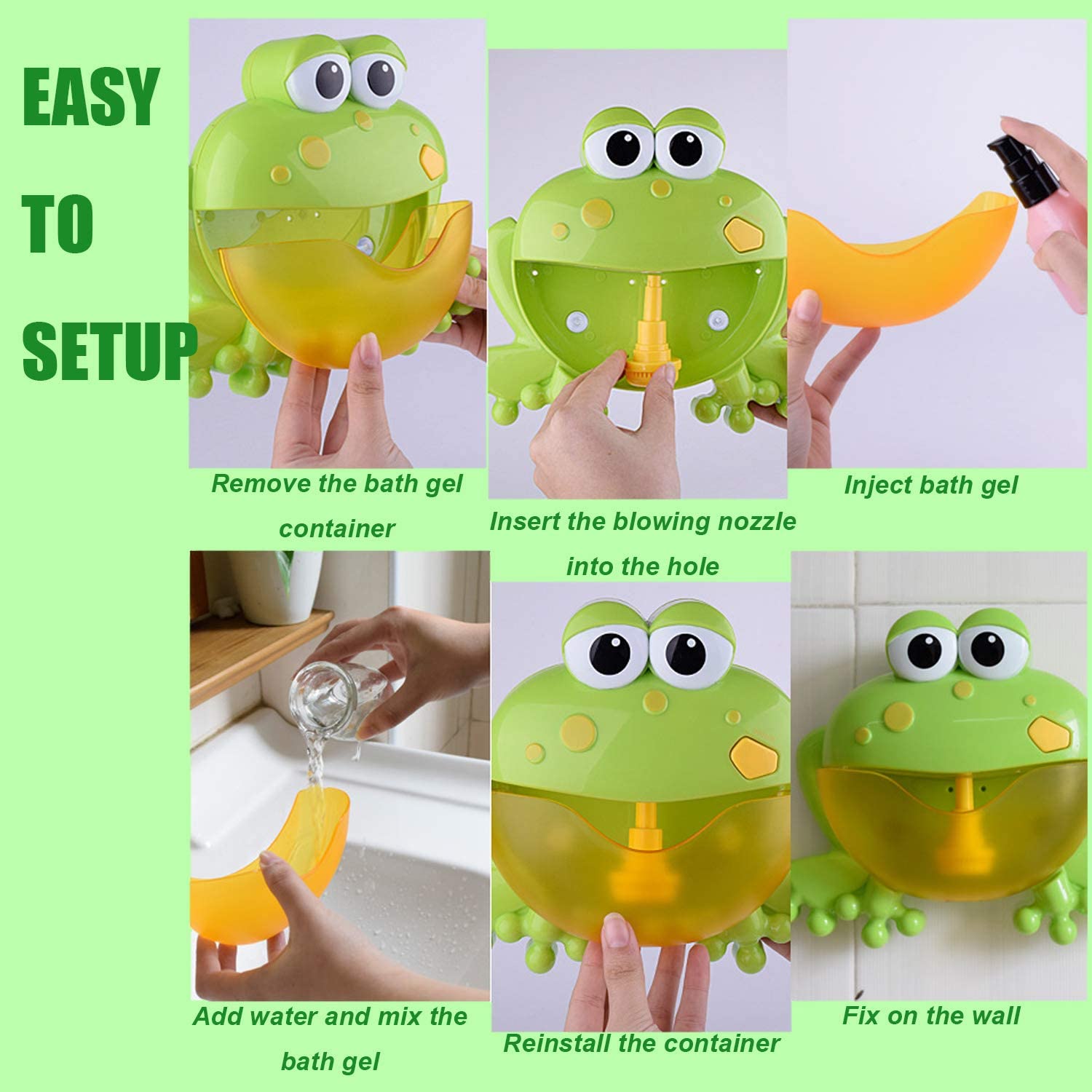 EASY TO SETUP

Remove the bath gel container

Insert the blowing nozzle into the hole

Inject bath gel

Add water and mix the bath gel

Reinstall the container

Fix on the wall